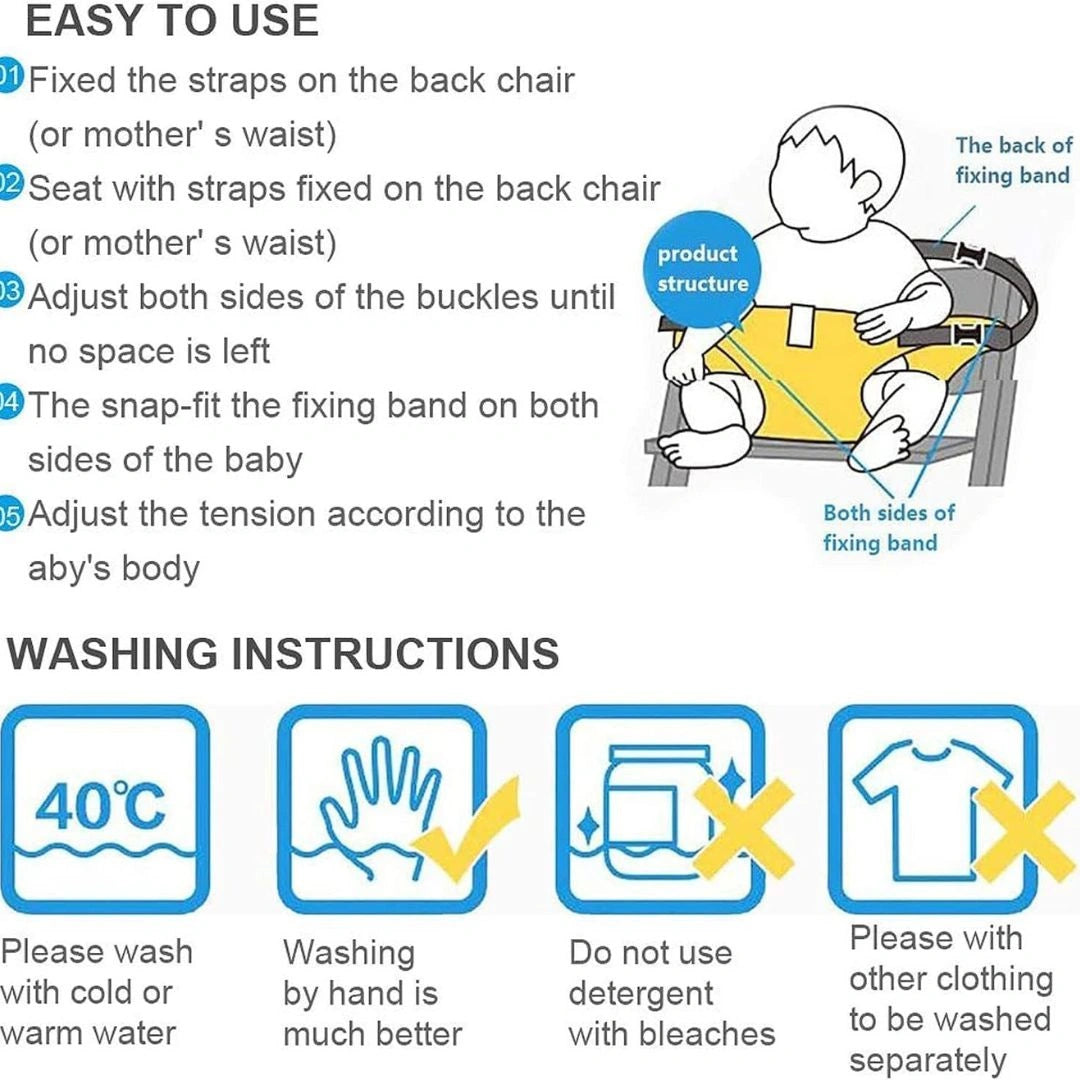 EASY TO USE

01 Fixed the straps on the back chair (or mother' s waist)

02 Seat with straps fixed on the back chair (or mother' s waist)

03 Adjust both sides of the buckles until no space is left

04 The snap-fit the fixing band on both sides of the baby

05 Adjust the tension according to the aby's body

The back of fixing band

product structure

Both sides of fixing band

WASHING INSTRUCTIONS

40℃

Please wash with cold or warm water

Washing by hand is much better

Do not use detergent with bleaches

Please with other clothing to be washed separately