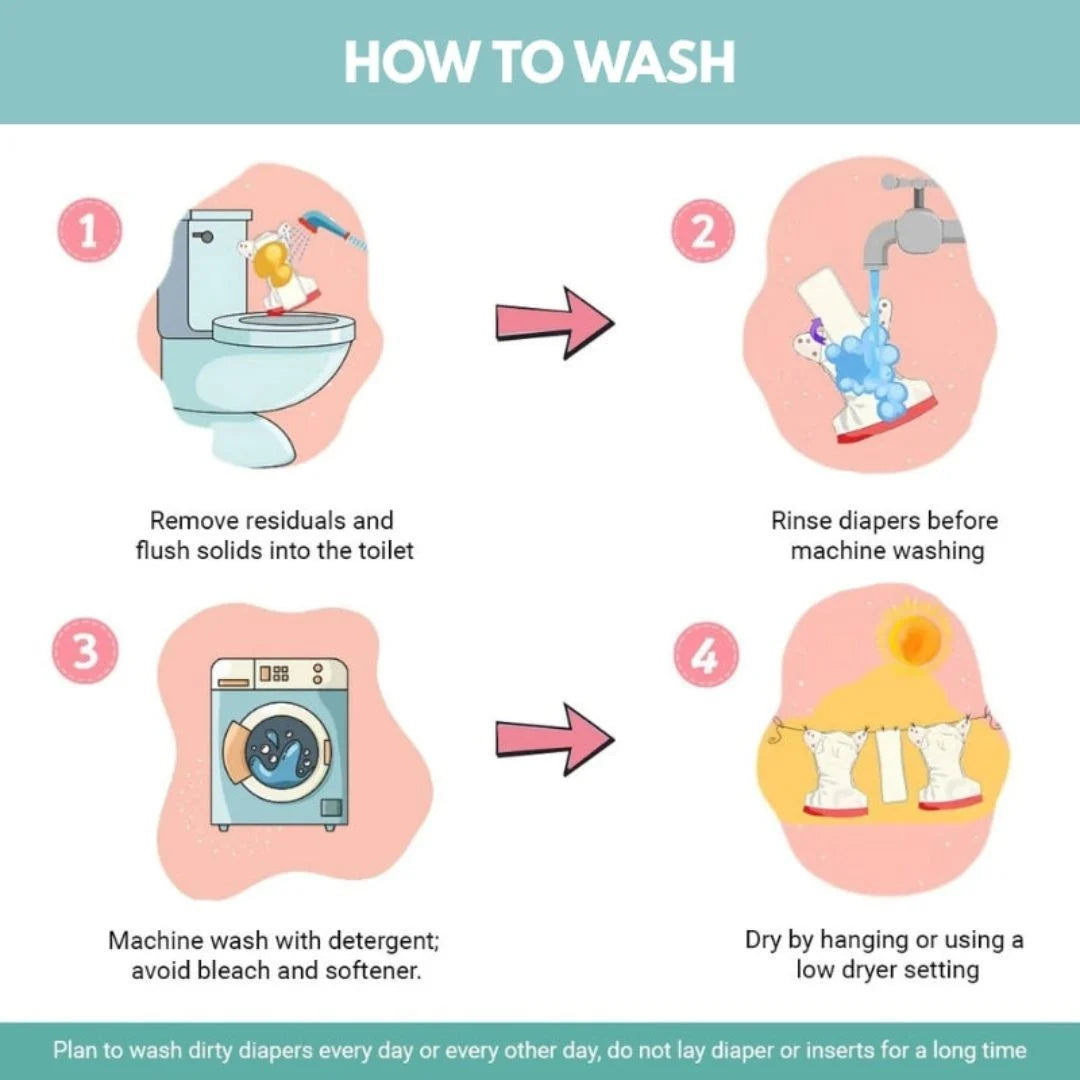 HOW TO WASH

1

Remove residuals and flush solids into the toilet

2

Rinse diapers before machine washing

3

Machine wash with detergent; avoid bleach and softener.

4

Dry by hanging or using a low dryer setting

Plan to wash dirty diapers every day or every other day, do not lay diaper or inserts for a long time