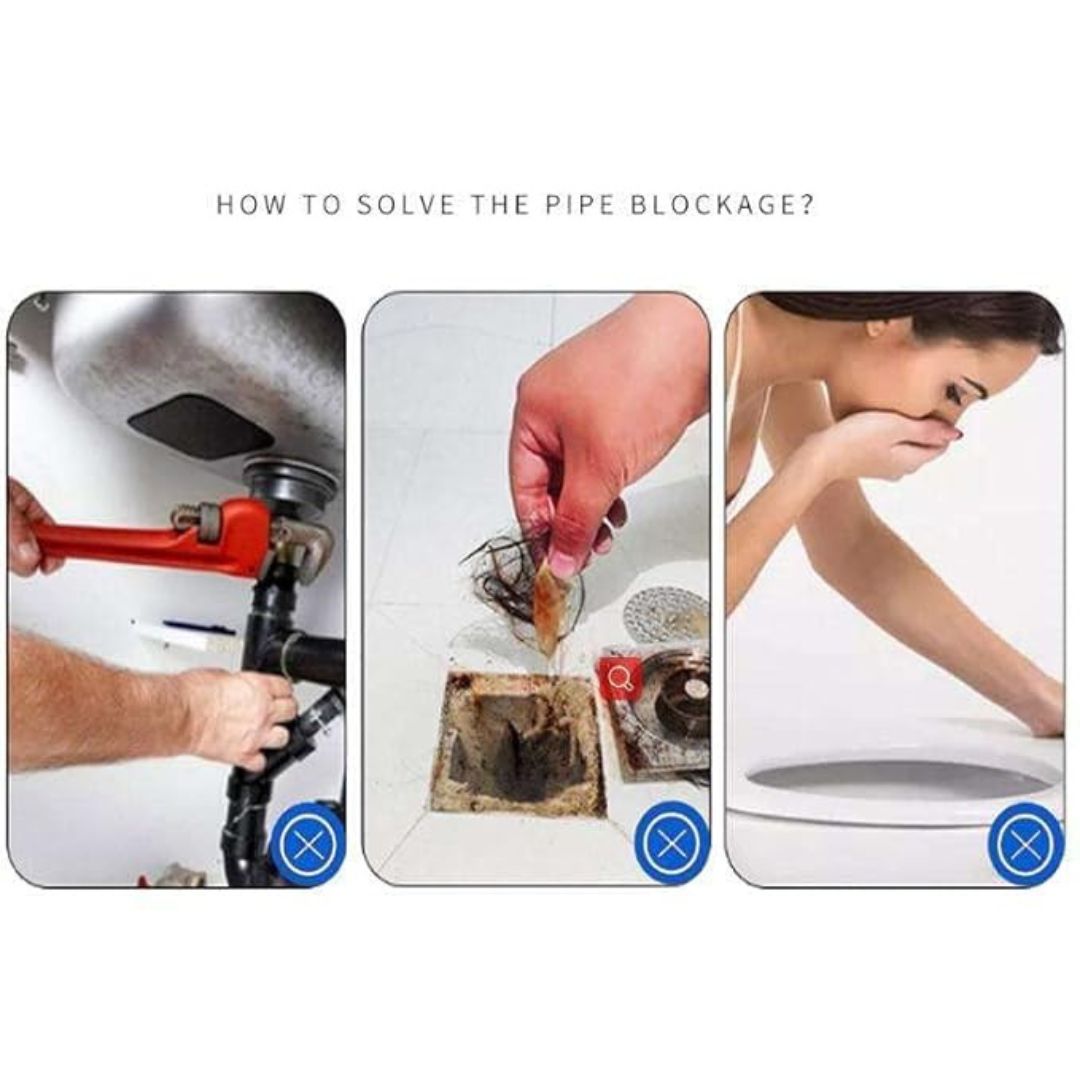 HOW TO SOLVE THE PIPE BLOCKAGE?