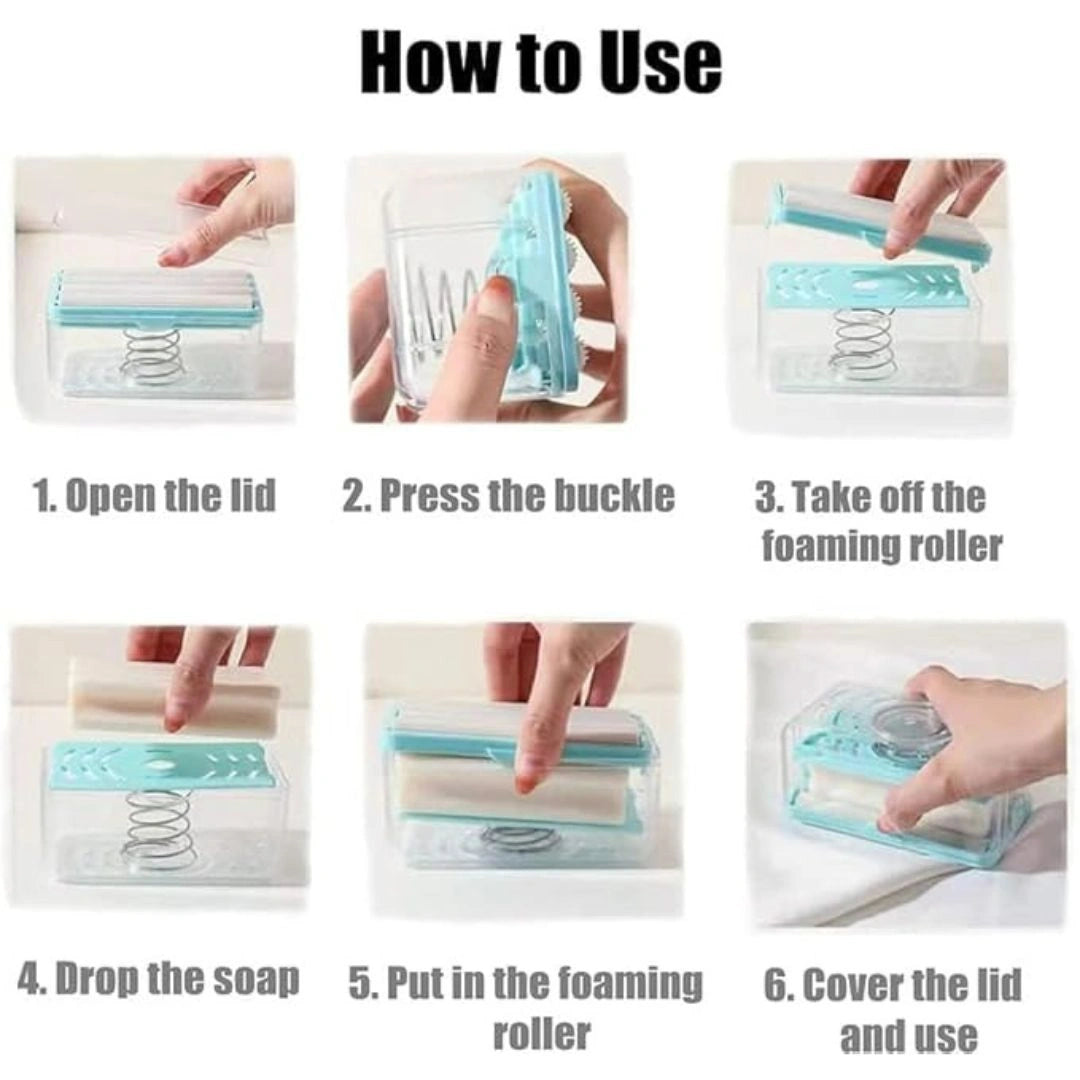 How to Use

1. Open the lid

2. Press the buckle

3. Take off the foaming roller

4. Drop the soap

5. Put in the foaming roller

6. Cover the lid and use