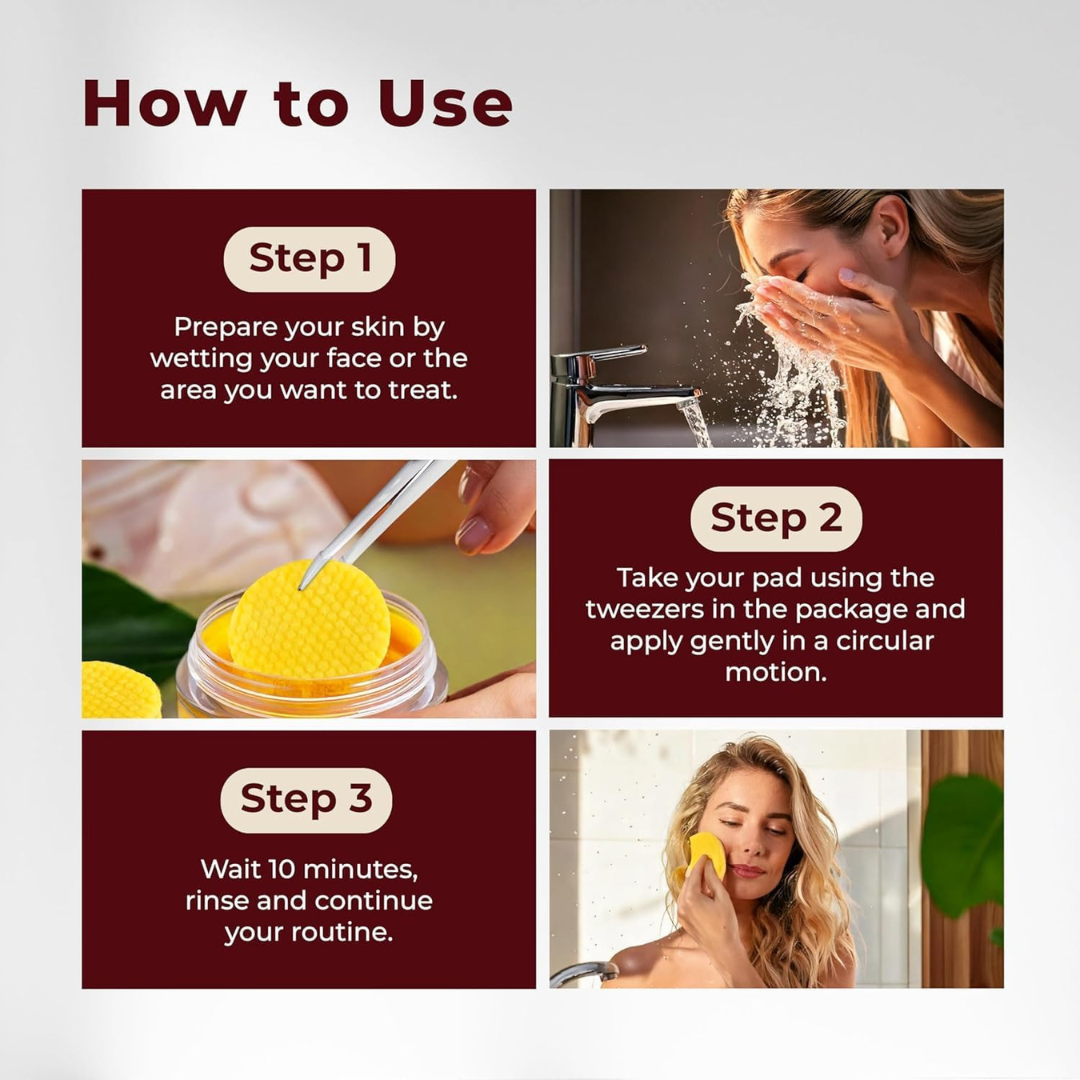 How to Use

Step 1

Prepare your skin by wetting your face or the area you want to treat.

Step 2

Take your pad using the tweezers in the package and apply gently in a circular motion.

Step 3

Wait 10 minutes, rinse and continue your routine.